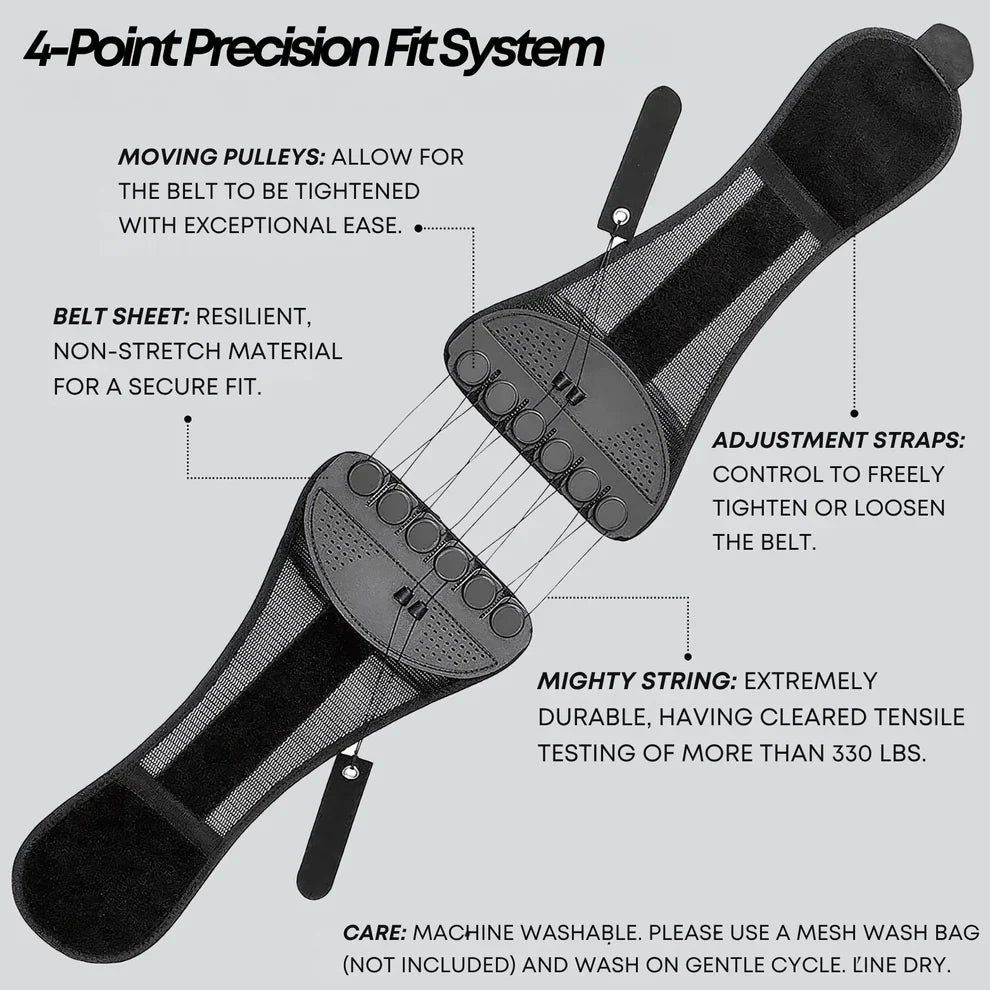 4-Point Precision Fit System

MOVING PULLEYS: ALLOW FOR THE BELT TO BE TIGHTENED WITH EXCEPTIONAL EASE.

BELT SHEET: RESILIENT, NON-STRETCH MATERIAL FOR A SECURE FIT.

ADJUSTMENT STRAPS: CONTROL TO FREELY TIGHTEN OR LOOSEN THE BELT.

MIGHTY STRING: EXTREMELY DURABLE, HAVING CLEARED TENSILE TESTING OF MORE THAN 330 LBS.

CARE: MACHINE WASHABLE. PLEASE USE A MESH WASH BAG (NOT INCLUDED) AND WASH ON GENTLE CYCLE. LINE DRY.