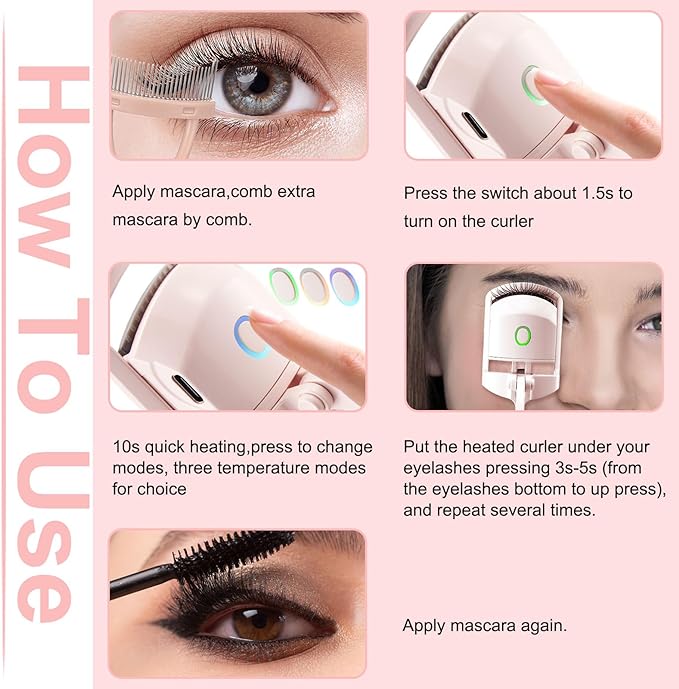 How To Use

Apply mascara,comb extra mascara by comb.

Press the switch about 1.5s to turn on the curler

10s quick heating,press to change modes, three temperature modes for choice

Put the heated curler under your eyelashes pressing 3s-5s (from the eyelashes bottom to up press), and repeat several times.

Apply mascara again.